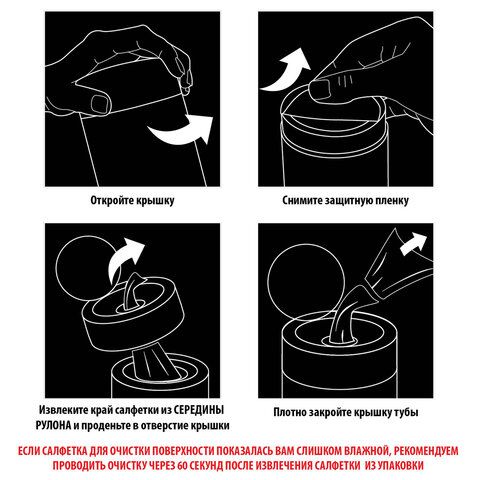 Откройте крышку

Снимите защитную пленку

Извлеките край салфетки из СЕРЕДИНЫ РУЛОНА и проденьте в отверстие крышки

Плотно закройте крышку тубы

ЕСЛИ САЛФЕТКА ДЛЯ ОЧИСТКИ ПОВЕРХНОСТИ ПОКАЗАЛАСЬ ВАМ СЛИШКОМ ВЛАЖНОЙ, РЕКОМЕНДУЕМ ПРОВОДИТЬ ОЧИСТКУ ЧЕРЕЗ 60 СЕКУНД ПОСЛЕ ИЗВЛЕЧЕНИЯ САЛФЕТКИ ИЗ УПАКОВКИ